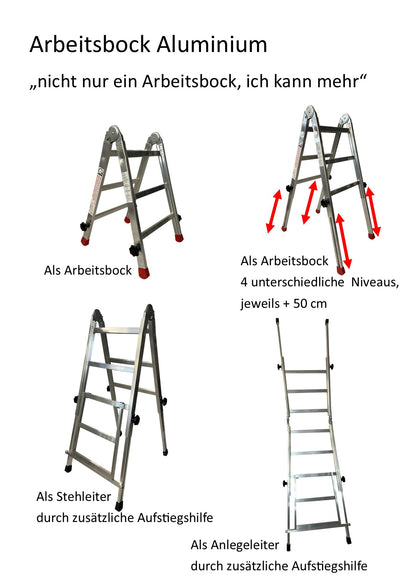 Arbeitsbock Aluminium

„nicht nur ein Arbeitsbock, ich kann mehr“

Als Arbeitsbock

Als Arbeitsbock
4 unterschiedliche Niveaus,
jeweils + 50 cm

Als Stehleiter
durch zusätzliche Aufstiegshilfe

Als Anlegeleiter
durch zusätzliche Aufstiegshilfe